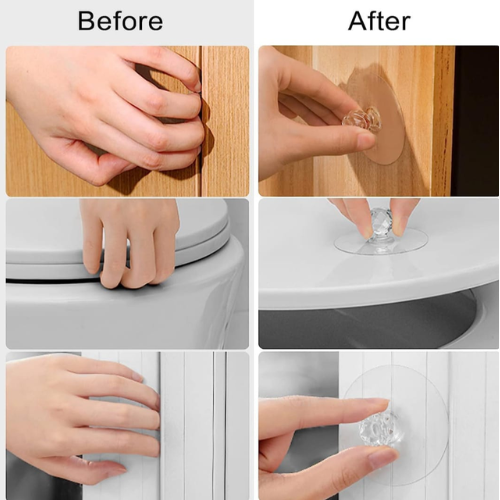 Before

After